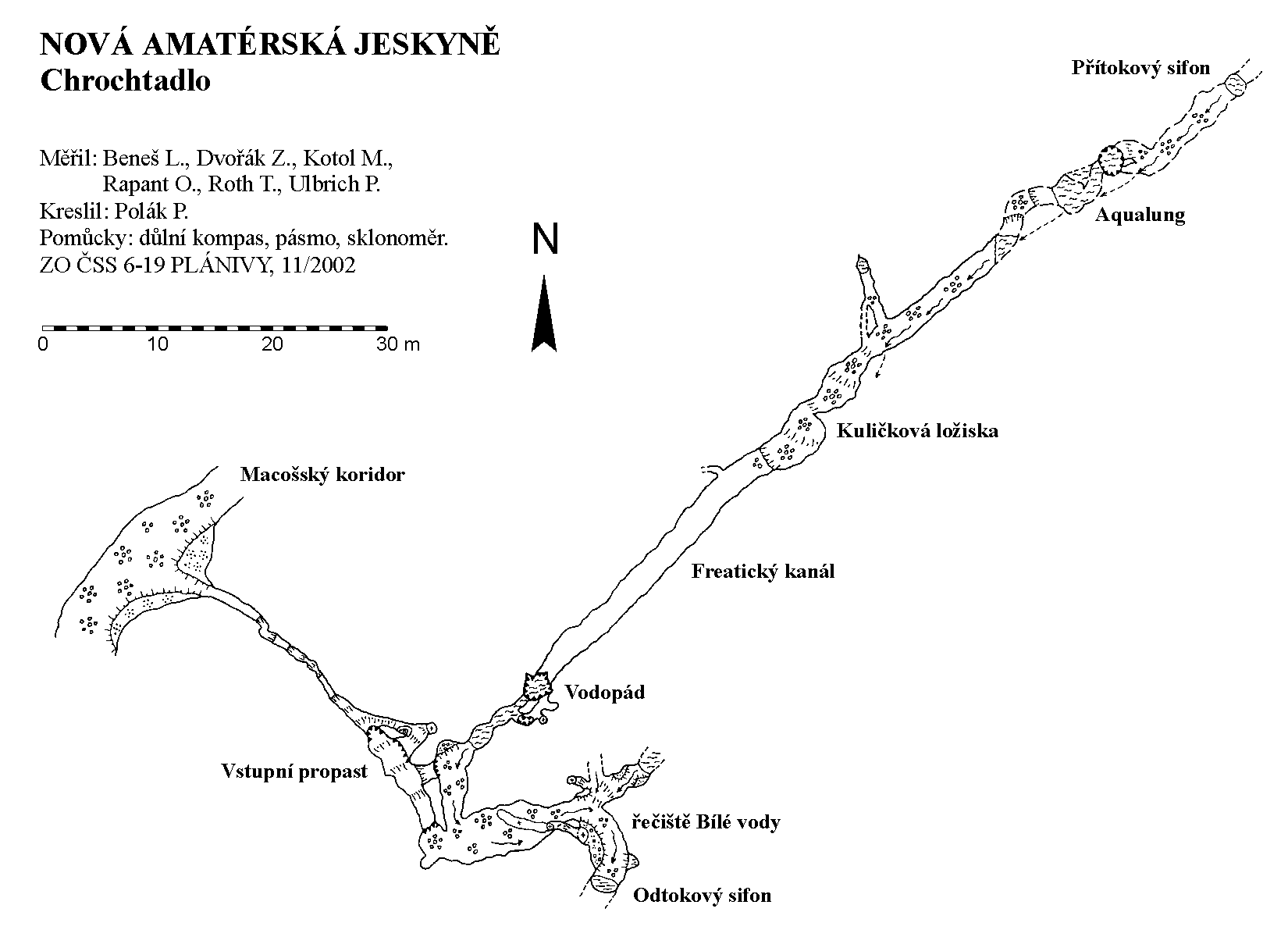 NOVÁ AMATÉRSKÁ JESKYNĚ
Chrochtadlo

Měřil: Beneš L., Dvořák Z., Kotol M., Rapant O., Roth T., Ulbrich P.
Kreslil: Polák P.
Pomůcky: důlní kompas, pásmo, sklonoměr.
ZO ČSS 6-19 PLÁNIVY, 11/2002

0 10 20 30 m

N

Přítokový sifon

Aqualung

Kuličková ložiska

Macošský koridor

Freatický kanál

Vodopád

Vstupní propast

řečiště Bílé vody

Odtokový sifon